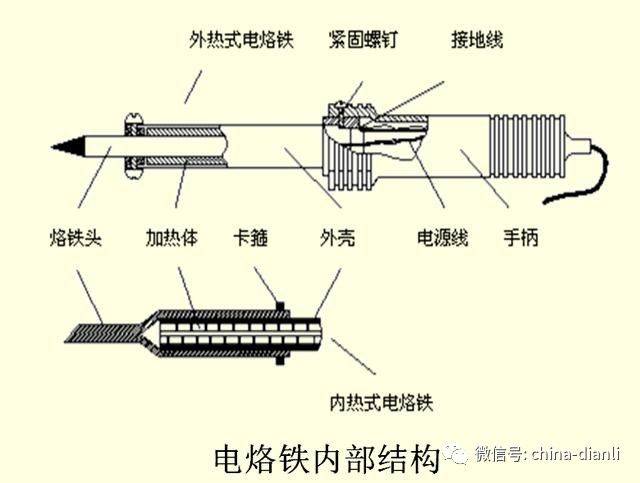 外热式电烙铁　紧固螺钉　接地线

烙铁头　加热体　卡箍　外壳　电源线　手柄

内热式电烙铁

电烙铁内部结构

微信号: china-dianli